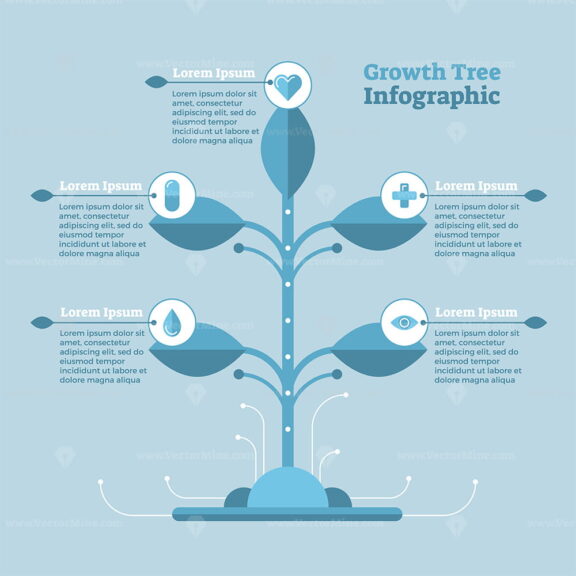 Growth Tree Infographic

Lorem Ipsum
Lorem ipsum dolor sit amet, consectetur adipiscing elit, sed do eiusmod tempor incididunt ut labore et dolore magna aliqua

Lorem Ipsum
Lorem ipsum dolor sit amet, consectetur adipiscing elit, sed do eiusmod tempor incididunt ut labore et dolore magna aliqua

Lorem Ipsum
Lorem ipsum dolor sit amet, consectetur adipiscing elit, sed do eiusmod tempor incididunt ut labore et dolore magna aliqua

Lorem Ipsum
Lorem ipsum dolor sit amet, consectetur adipiscing elit, sed do eiusmod tempor incididunt ut labore et dolore magna aliqua

Lorem Ipsum
Lorem ipsum dolor sit amet, consectetur adipiscing elit, sed do eiusmod tempor incididunt ut labore et dolore magna aliqua

www.VectorMine.com